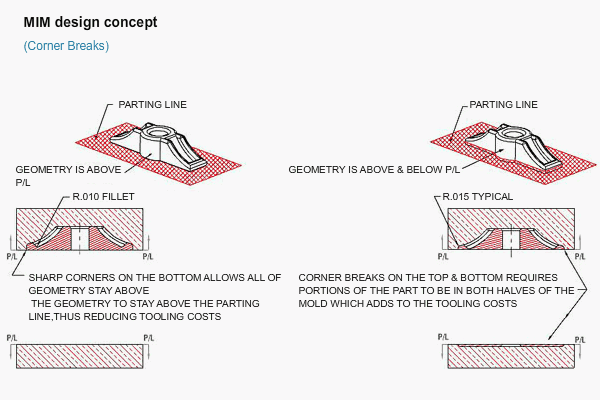 MIM design concept

(Corner Breaks)

PARTING LINE

GEOMETRY IS ABOVE P/L

R.010 FILLET

P/L

P/L

SHARP CORNERS ON THE BOTTOM ALLOWS ALL OF GEOMETRY STAY ABOVE
THE GEOMETRY TO STAY ABOVE THE PARTING LINE,THUS REDUCING TOOLING COSTS

P/L

P/L

PARTING LINE

GEOMETRY IS ABOVE & BELOW P/L

R.015 TYPICAL

P/L

P/L

CORNER BREAKS ON THE TOP & BOTTOM REQUIRES PORTIONS OF THE PART TO BE IN BOTH HALVES OF THE MOLD WHICH ADDS TO THE TOOLING COSTS

P/L

P/L